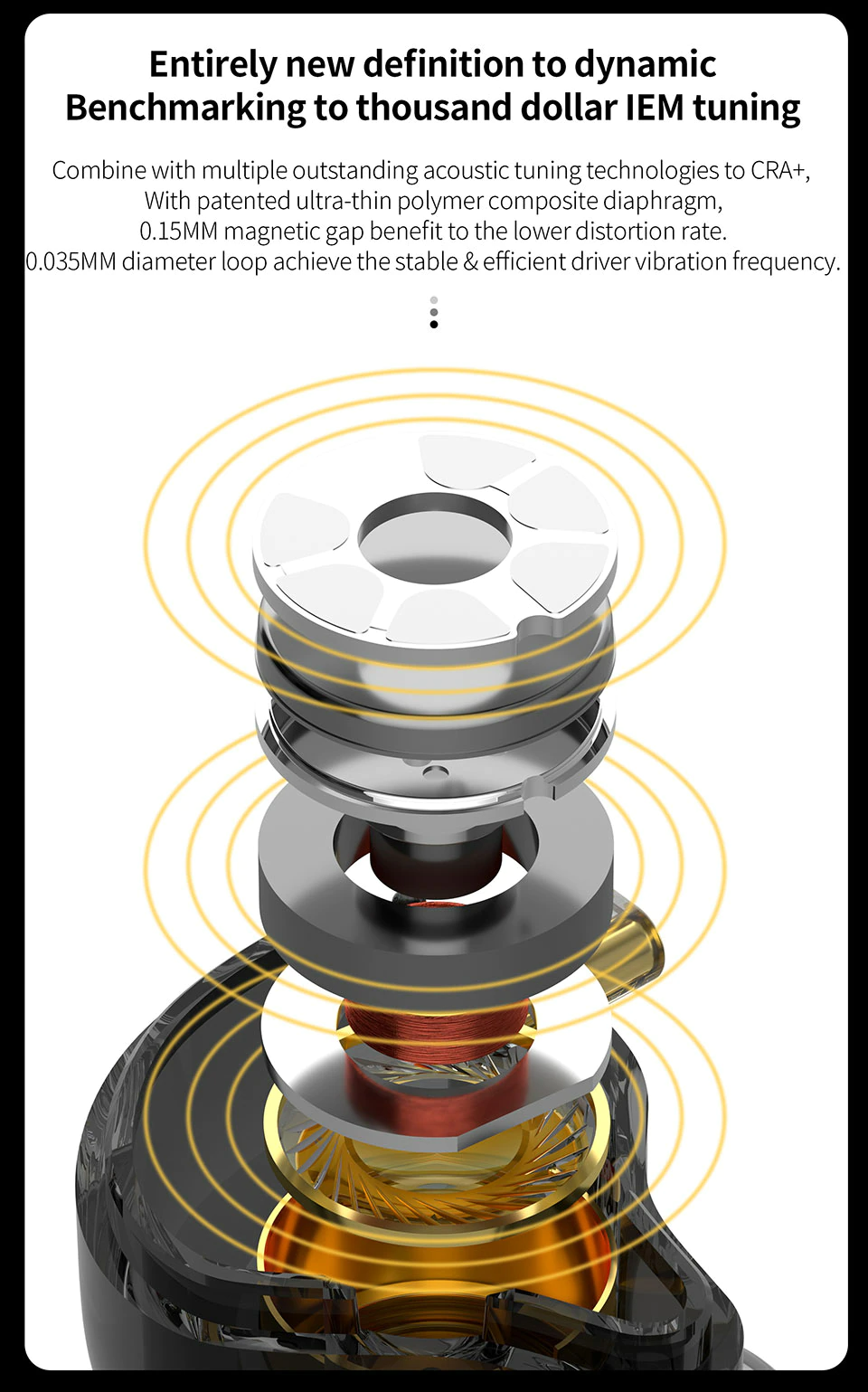 Entirely new definition to dynamic
Benchmarking to thousand dollar IEM tuning

Combine with multiple outstanding acoustic tuning technologies to CRA+,
With patented ultra-thin polymer composite diaphragm,
0.15MM magnetic gap benefit to the lower distortion rate.
0.035MM diameter loop achieve the stable & efficient driver vibration frequency.