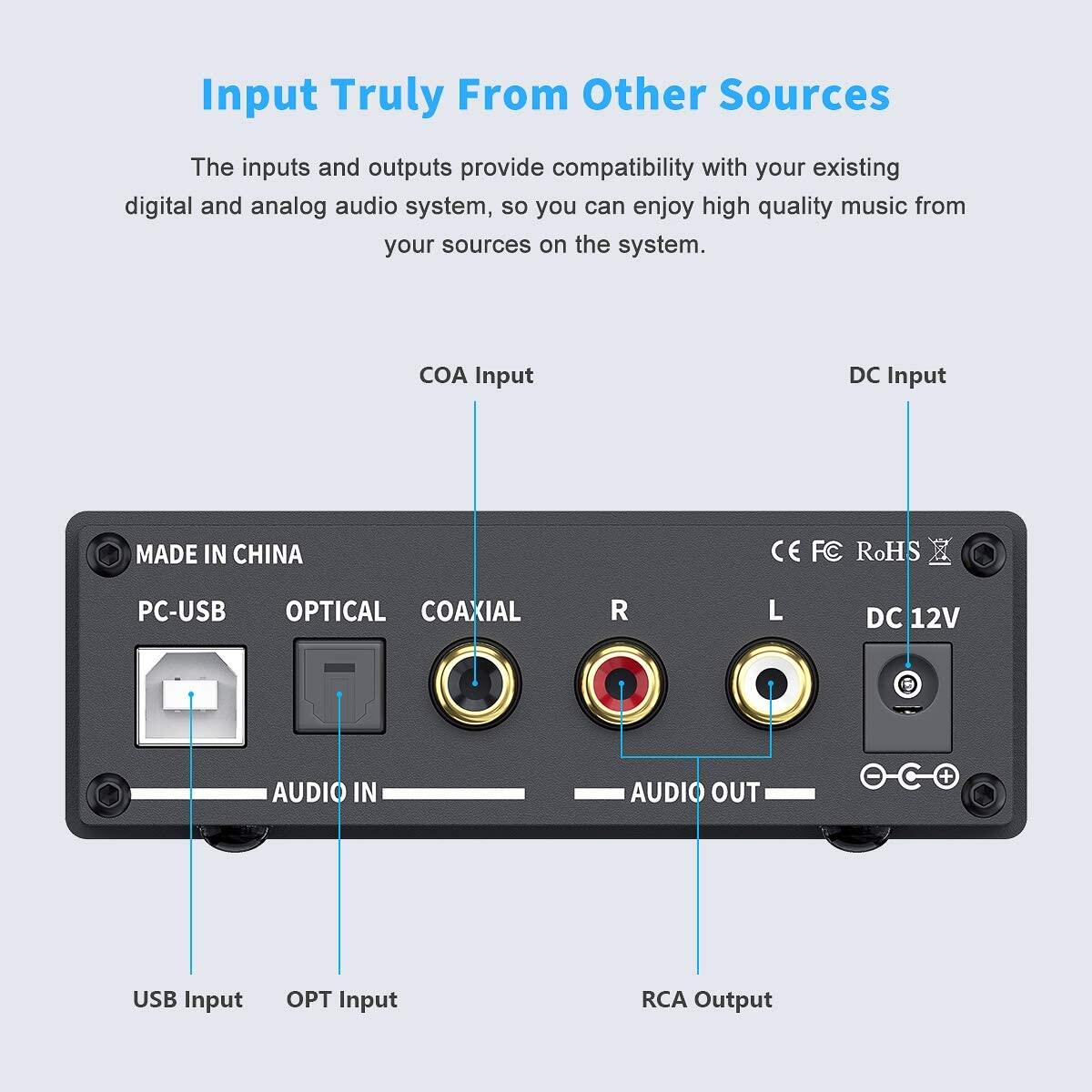 Input Truly From Other Sources

The inputs and outputs provide compatibility with your existing digital and analog audio system, so you can enjoy high quality music from your sources on the system.

COA Input

DC Input

MADE IN CHINA

CE FC RoHS

PC-USB

OPTICAL

COAXIAL

R

L

DC 12V

AUDIO IN

AUDIO OUT

USB Input

OPT Input

RCA Output